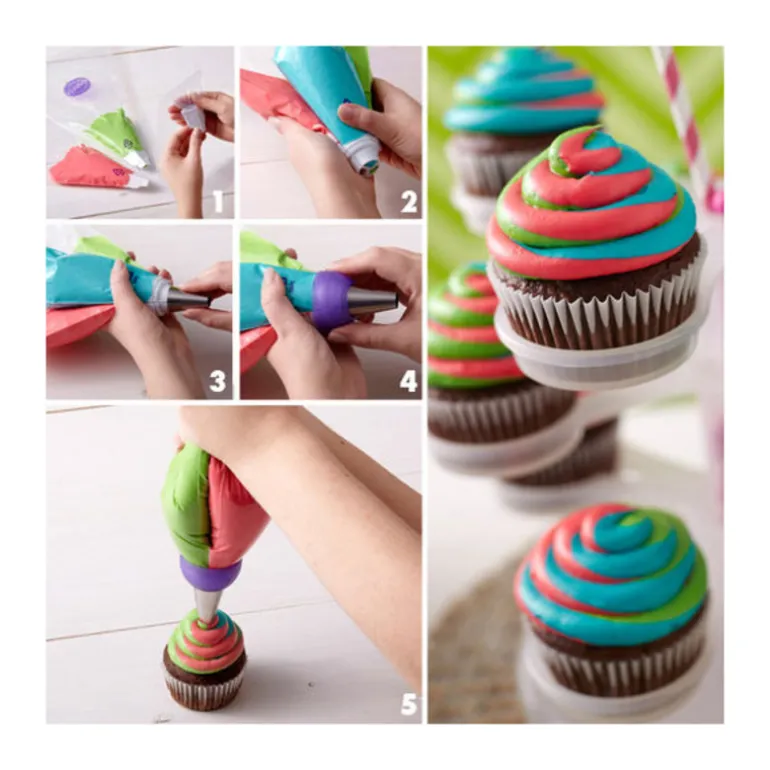 1
2
3
4
5